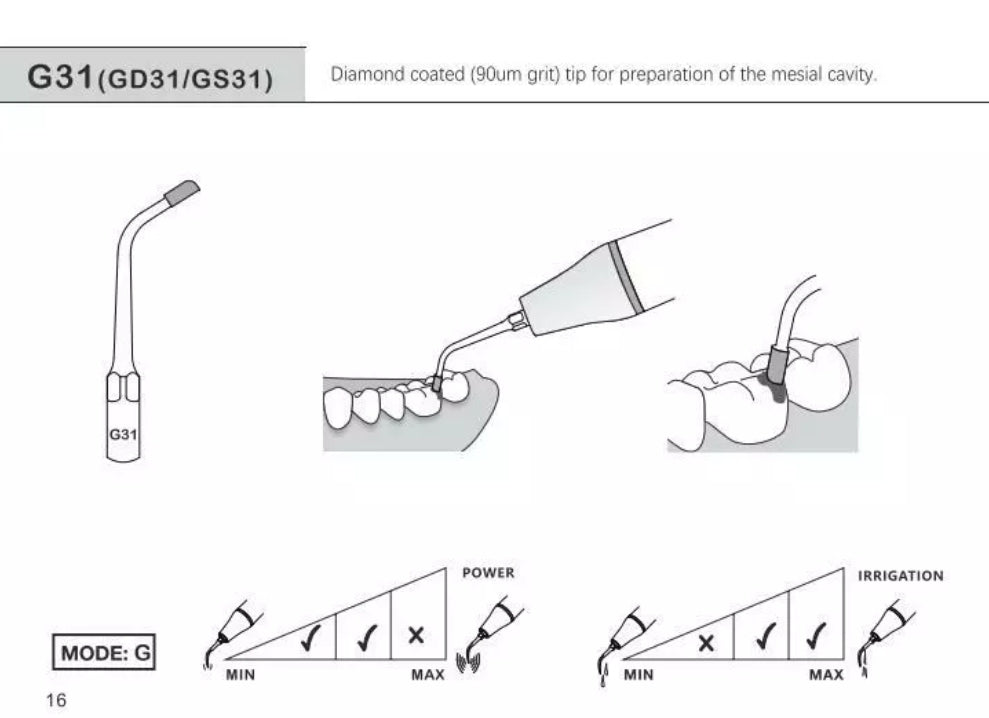 G31(GD31/GS31)

Diamond coated (90um grit) tip for preparation of the mesial cavity.

G31

MODE: G

POWER

✓ ✓ ×

MIN MAX

IRRIGATION

× ✓ ✓

MIN MAX

16