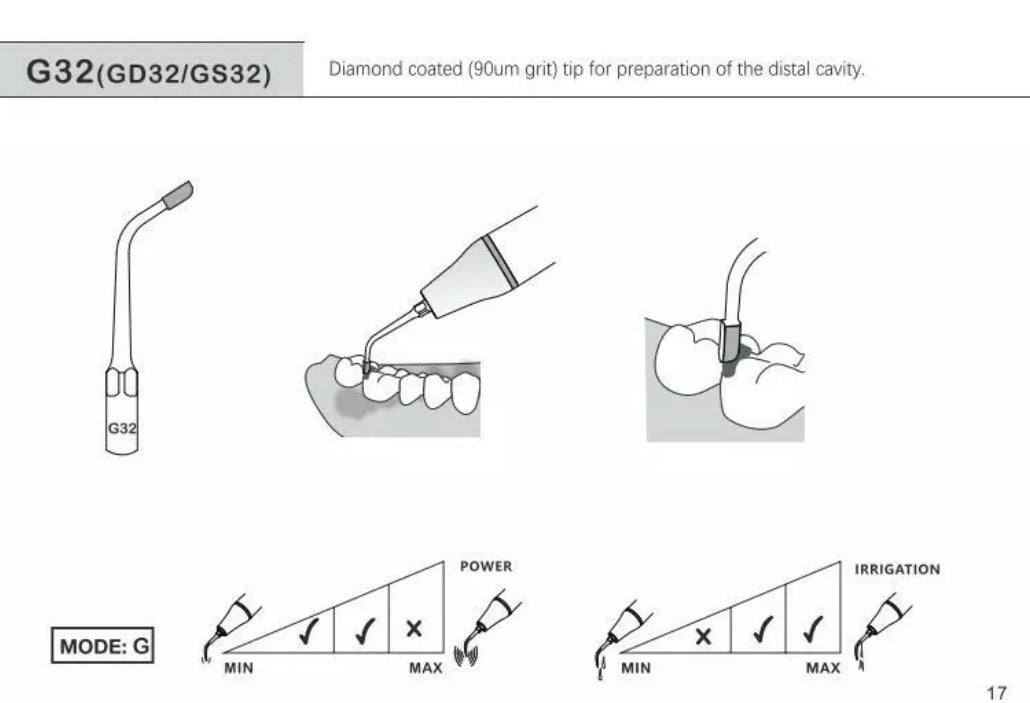 G32(GD32/GS32)

Diamond coated (90um grit) tip for preparation of the distal cavity.

G32

MODE: G

POWER

✓ ✓ ×

MIN MAX

IRRIGATION

× ✓ ✓

MIN MAX

17